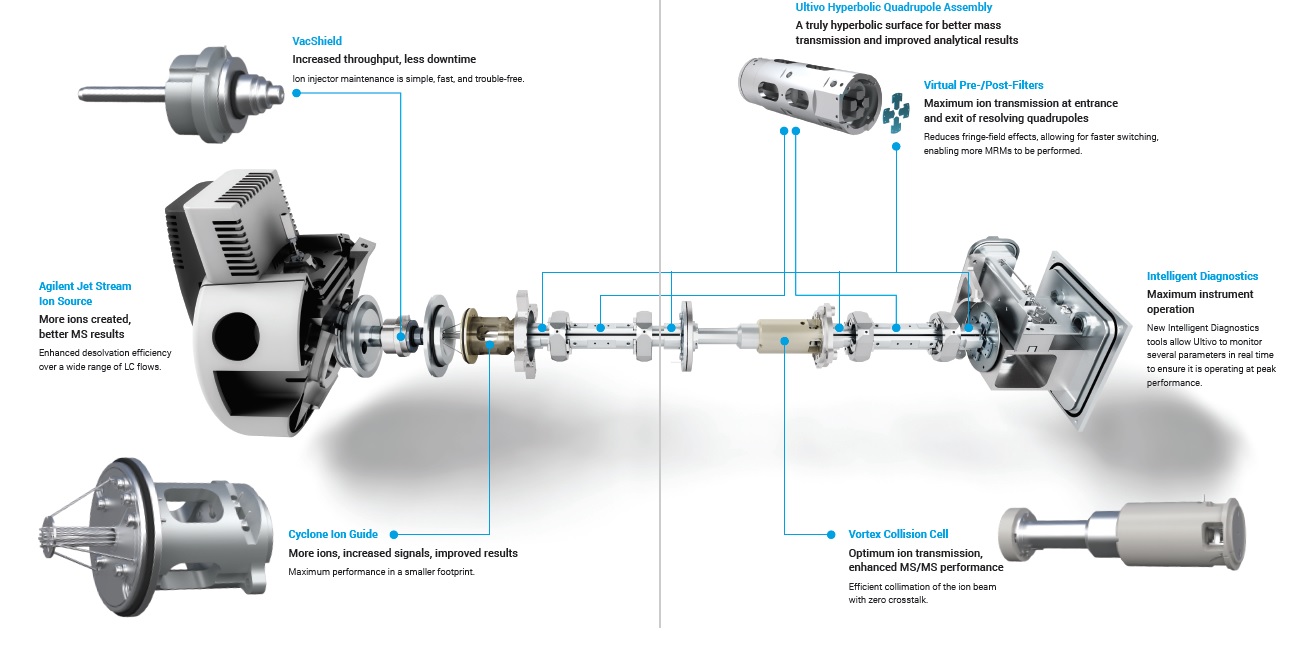 VacShield
Increased throughput, less downtime
Ion injector maintenance is simple, fast, and trouble-free.

Agilent Jet Stream Ion Source
More ions created, better MS results
Enhanced desolvation efficiency over a wide range of LC flows.

Cyclone Ion Guide
More ions, increased signals, improved results
Maximum performance in a smaller footprint.

Ultivo Hyperbolic Quadrupole Assembly
A truly hyperbolic surface for better mass transmission and improved analytical results

Virtual Pre-/Post-Filters
Maximum ion transmission at entrance and exit of resolving quadrupoles
Reduces fringe-field effects, allowing for faster switching, enabling more MRMs to be performed.

Intelligent Diagnostics
Maximum instrument operation
New Intelligent Diagnostics tools allow Ultivo to monitor several parameters in real time to ensure it is operating at peak performance.

Vortex Collision Cell
Optimum ion transmission, enhanced MS/MS performance
Efficient collimation of the ion beam with zero crosstalk.